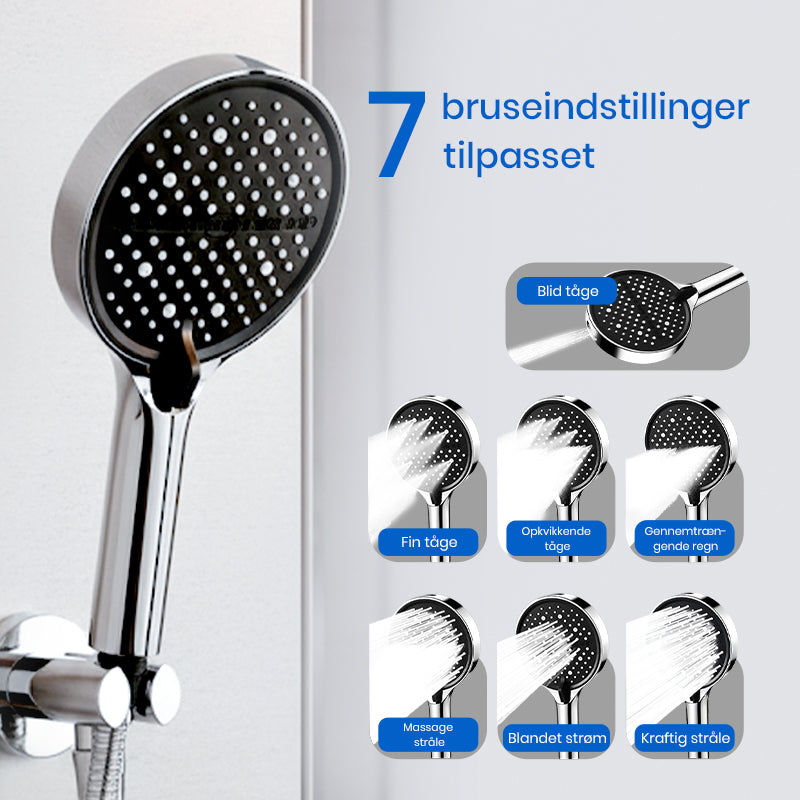 7 bruseindstillinger tilpasset

Blid tåge

Fin tåge

Opkvikkende tåge

Gennemtrængende regn

Massage stråle

Blandet strøm

Kraftig stråle