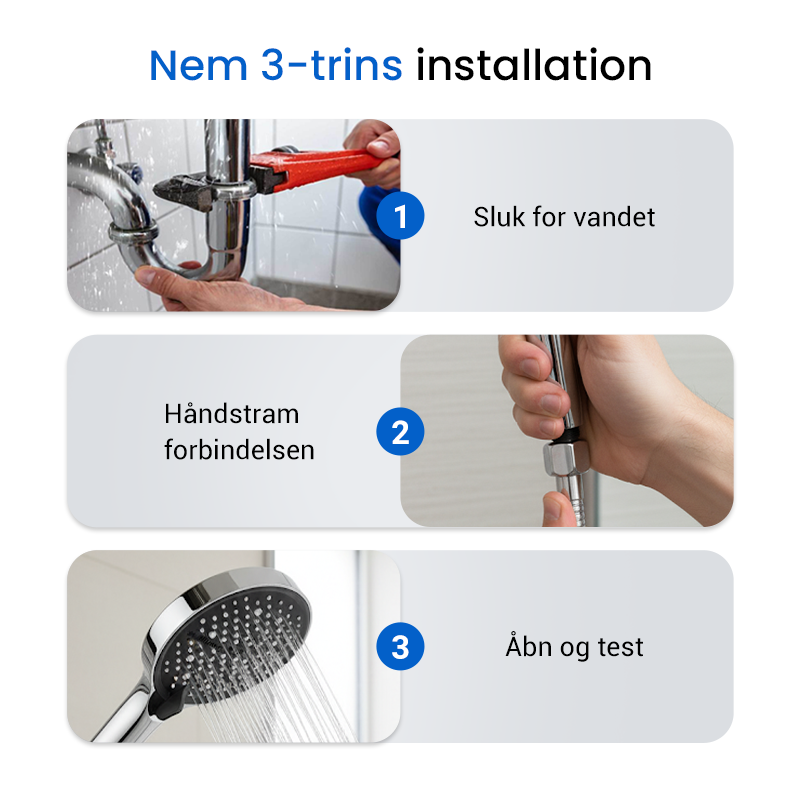 Nem 3-trins installation

1

Sluk for vandet

Håndstram forbindelsen

2

3

Åbn og test